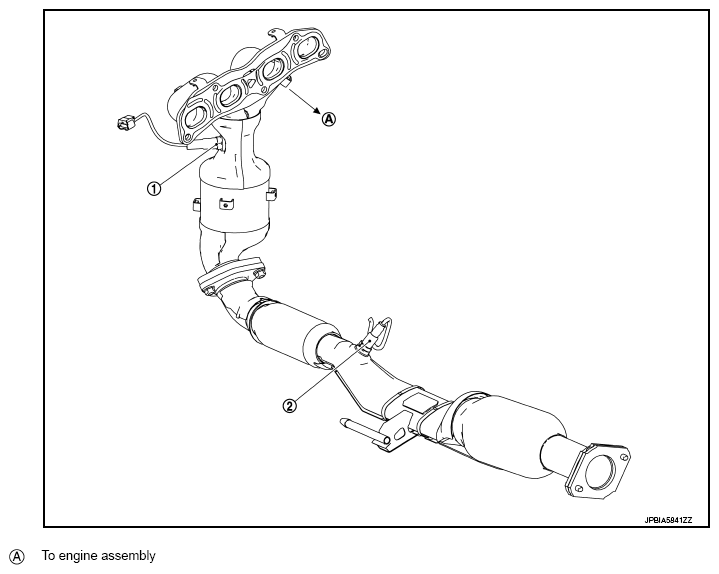 Ⓐ

①

②

JPBIA5941ZZ

Ⓐ To engine assembly