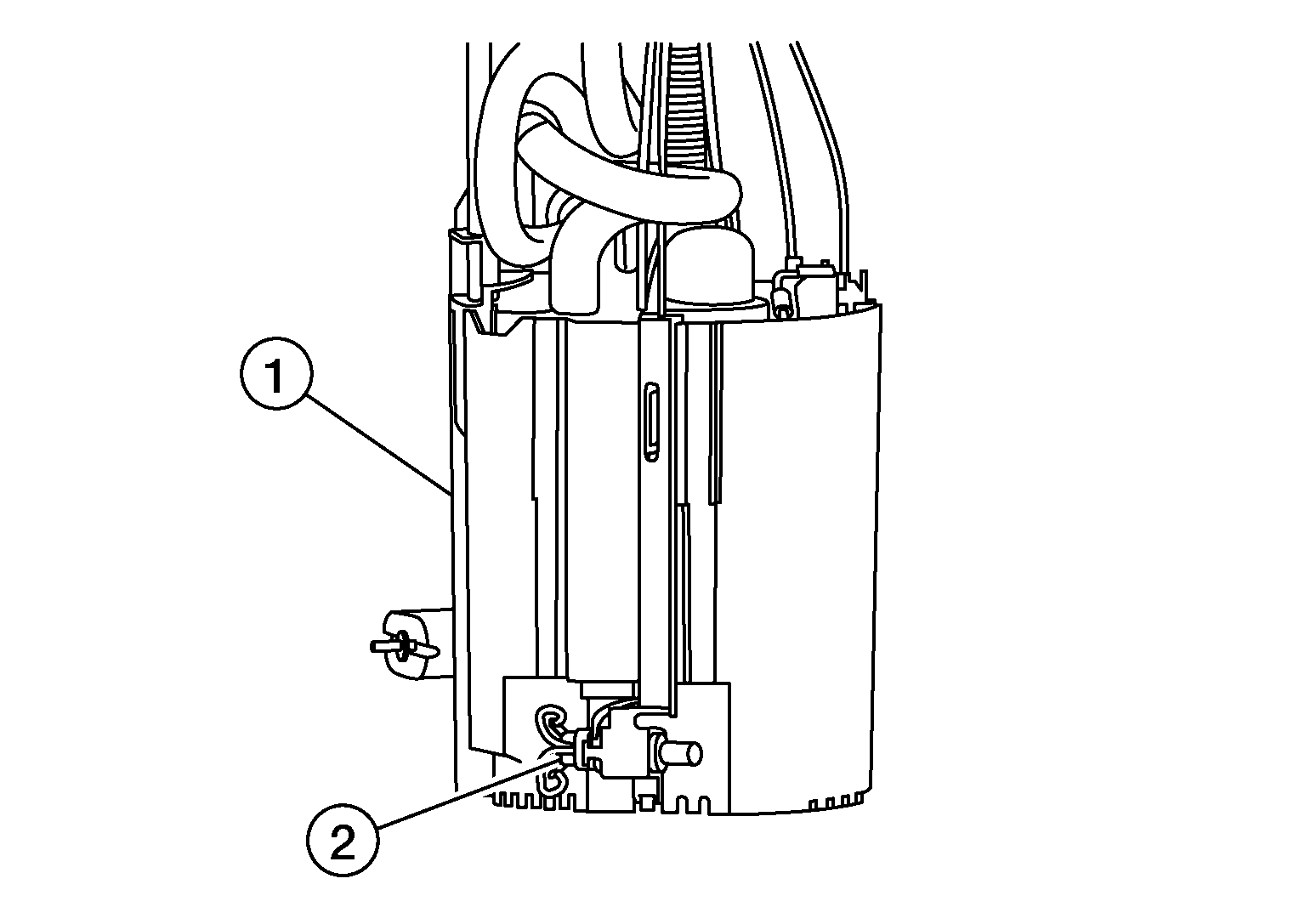 1
2