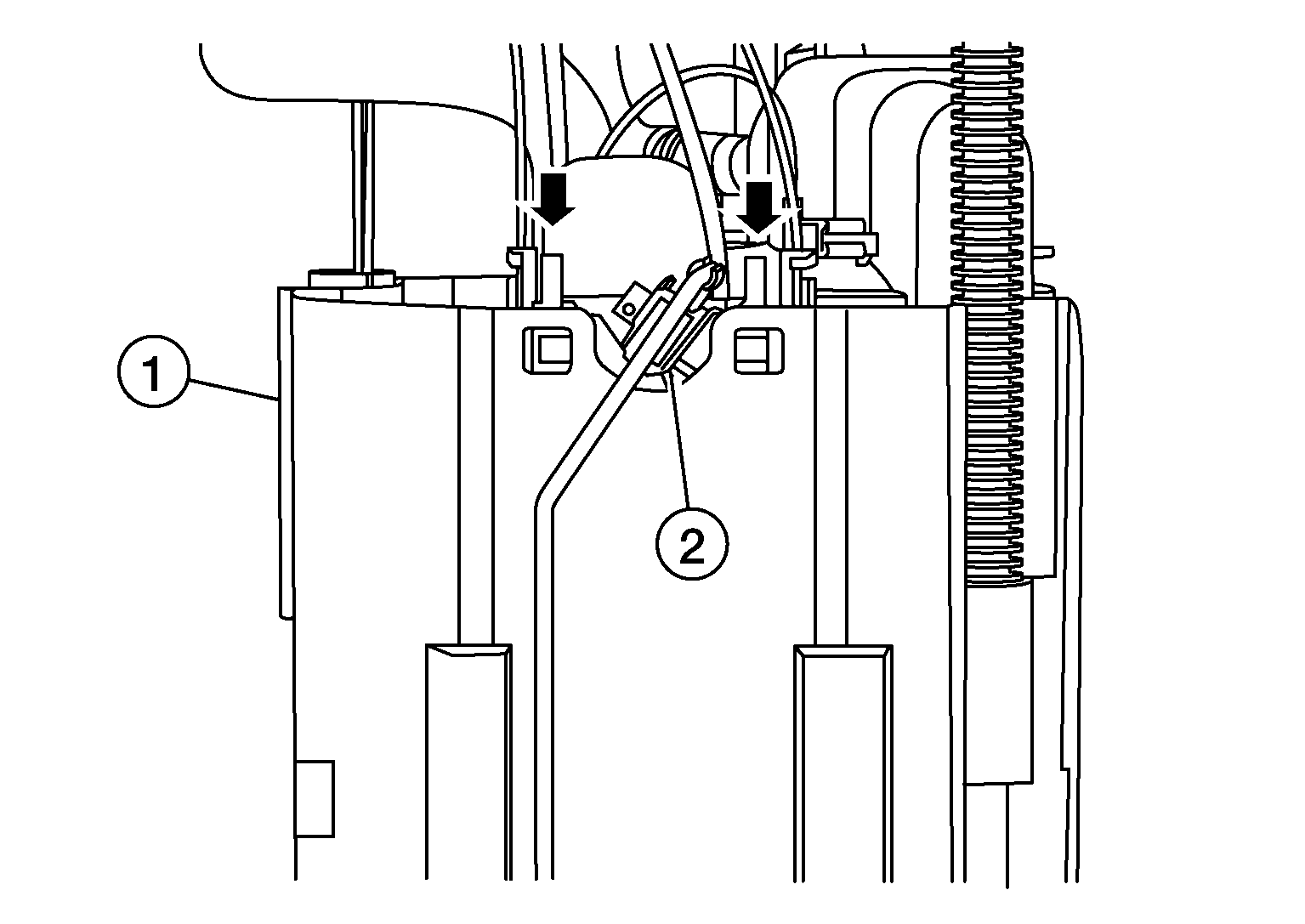 1
2