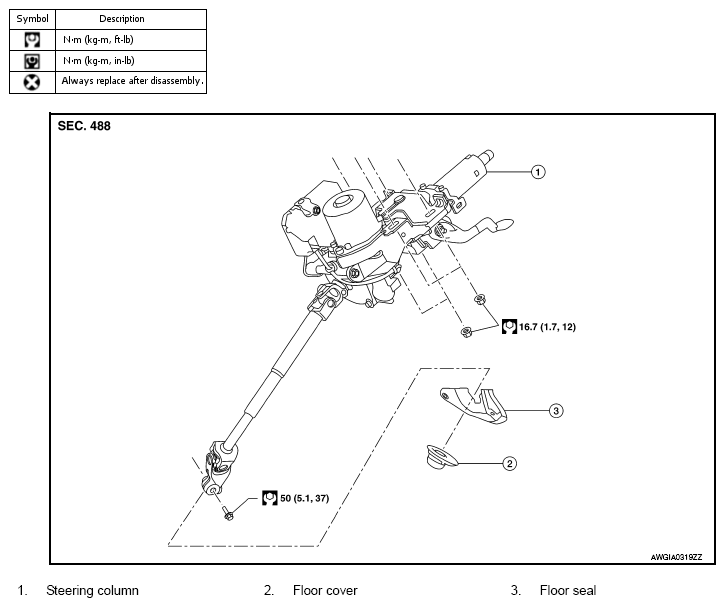 | Symbol | Description |
|---|---|
|  | N·m (kg-m, ft-lb) |
|  | N·m (kg-m, in-lb) |
|  | Always replace after disassembly. |

SEC. 488

1

16.7 (1.7, 12)

3

2

50 (5.1, 37)

AWGIA0319ZZ

1. Steering column
2. Floor cover
3. Floor seal