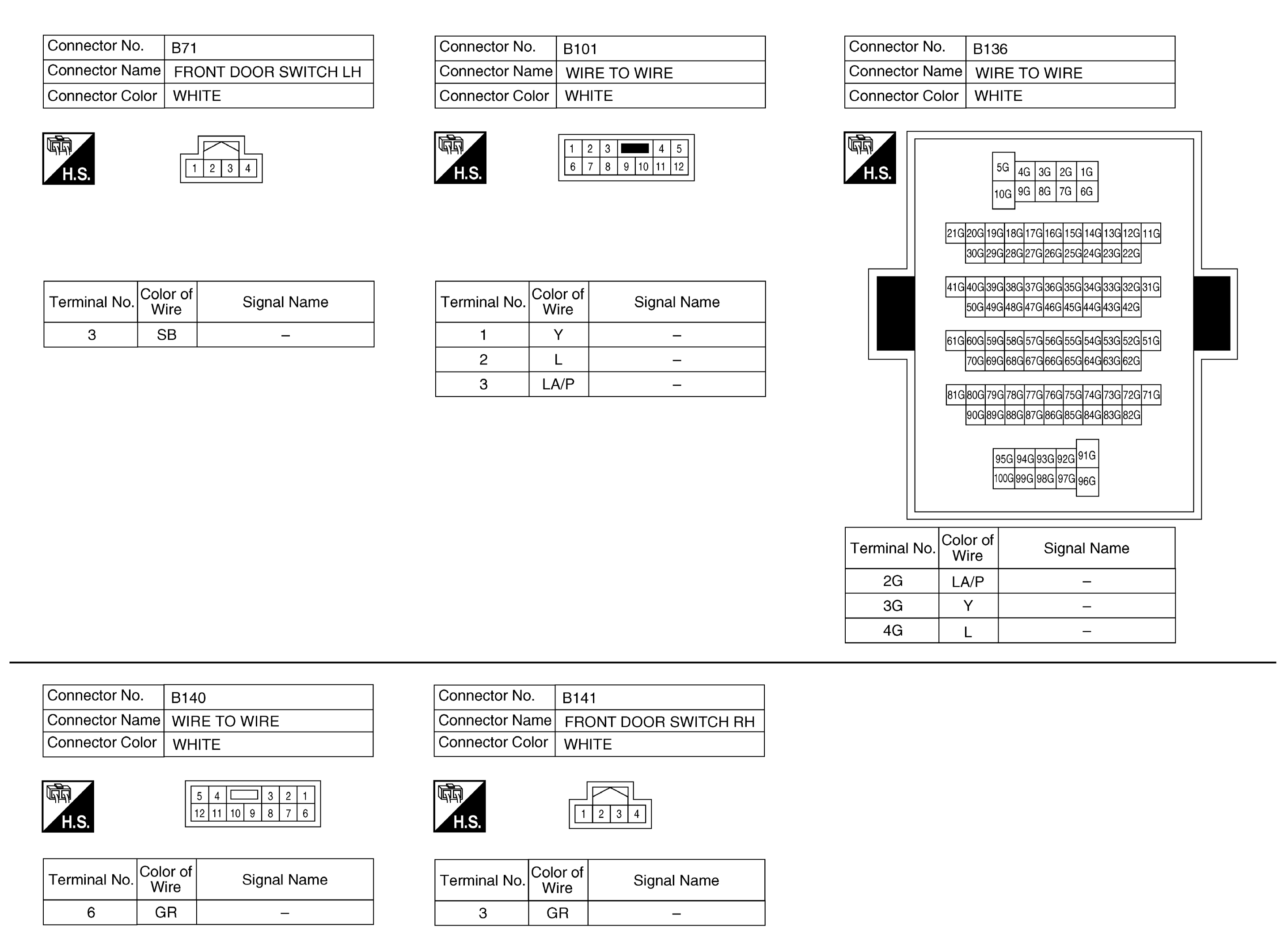 | Connector No. | B71 |
|---|---|
| Connector Name | FRONT DOOR SWITCH LH |
| Connector Color | WHITE |

H.S.

1 2 3 4

| Terminal No. | Color of Wire | Signal Name |
|---|---|---|
| 3 | SB | – |

| Connector No. | B101 |
|---|---|
| Connector Name | WIRE TO WIRE |
| Connector Color | WHITE |

H.S.

1 2 3 4 5
6 7 8 9 10 11 12

| Terminal No. | Color of Wire | Signal Name |
|---|---|---|
| 1 | Y | – |
| 2 | L | – |
| 3 | LA/P | – |

| Connector No. | B136 |
|---|---|
| Connector Name | WIRE TO WIRE |
| Connector Color | WHITE |

H.S.

5G 4G 3G 2G 1G
10G 9G 8G 7G 6G
21G 20G 19G 18G 17G 16G 15G 14G 13G 12G 11G
30G 29G 28G 27G 26G 25G 24G 23G 22G
41G 40G 39G 38G 37G 36G 35G 34G 33G 32G 31G
50G 49G 48G 47G 46G 45G 44G 43G 42G
61G 60G 59G 58G 57G 56G 55G 54G 53G 52G 51G
70G 69G 68G 67G 66G 65G 64G 63G 62G
81G 80G 79G 78G 77G 76G 75G 74G 73G 72G 71G
90G 89G 88G 87G 86G 85G 84G 83G 82G
95G 94G 93G 92G 91G
100G 99G 98G 97G 96G

| Terminal No. | Color of Wire | Signal Name |
|---|---|---|
| 2G | LA/P | – |
| 3G | Y | – |
| 4G | L | – |

| Connector No. | B140 |
|---|---|
| Connector Name | WIRE TO WIRE |
| Connector Color | WHITE |

H.S.

5 4 3 2 1
12 11 10 9 8 7 6

| Terminal No. | Color of Wire | Signal Name |
|---|---|---|
| 6 | GR | – |

| Connector No. | B141 |
|---|---|
| Connector Name | FRONT DOOR SWITCH RH |
| Connector Color | WHITE |

H.S.

1 2 3 4

| Terminal No. | Color of Wire | Signal Name |
|---|---|---|
| 3 | GR | – |