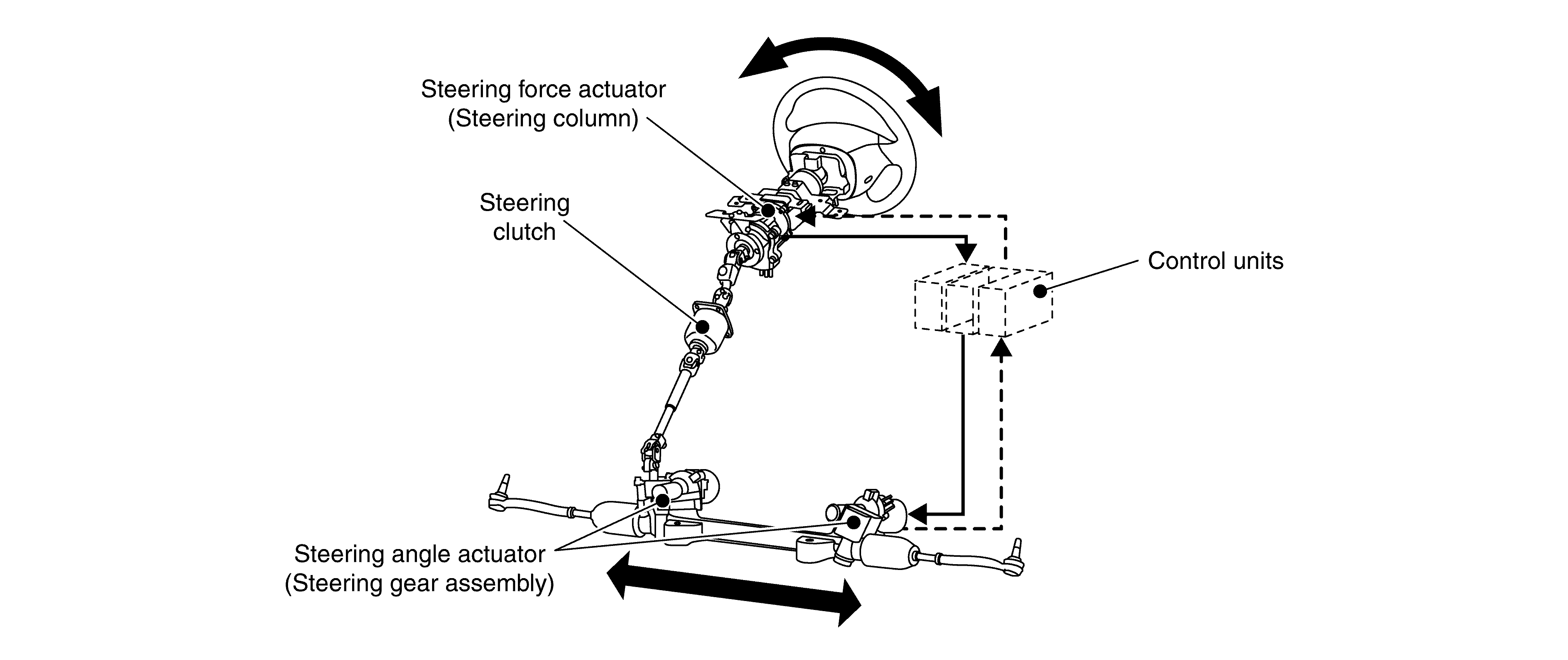 Steering force actuator
(Steering column)

Steering
clutch

Control units

Steering angle actuator
(Steering gear assembly)