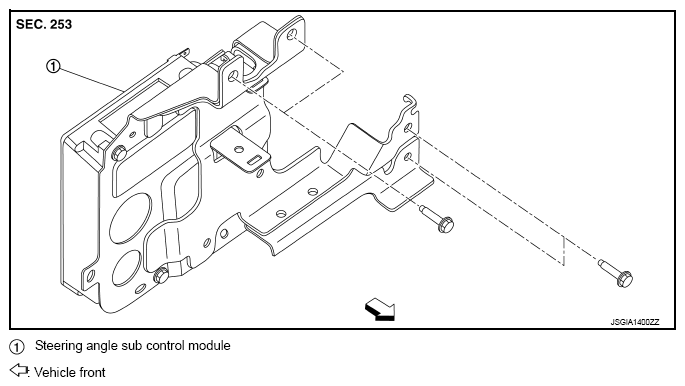 SEC. 253

①

JSGIA1400ZZ

① Steering angle sub control module

⇦: Vehicle front