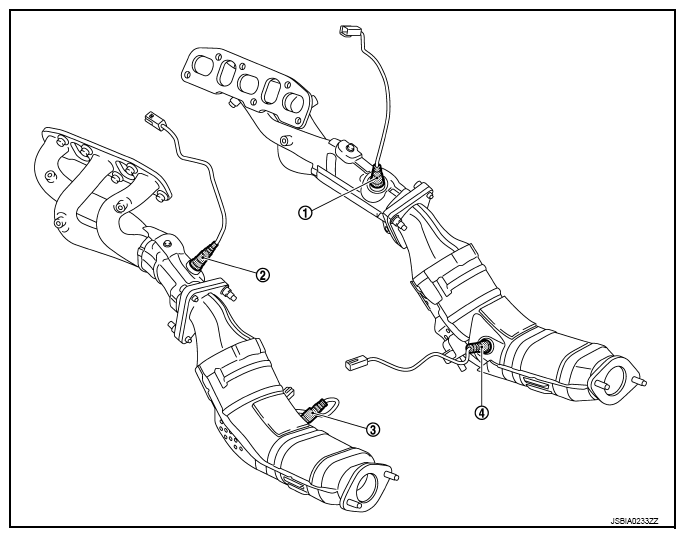 ①
②
③
④
JSBIA0233ZZ