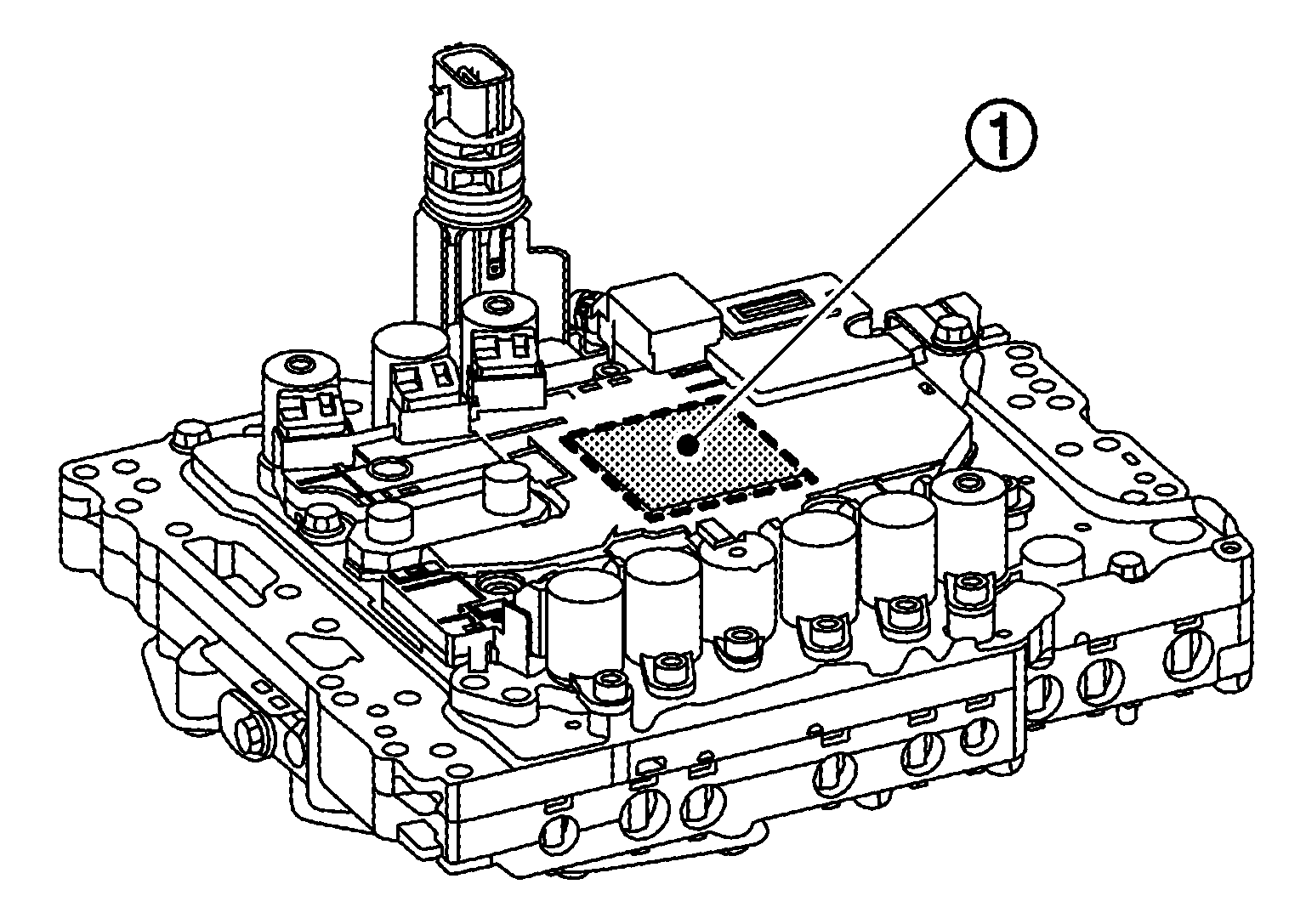 1