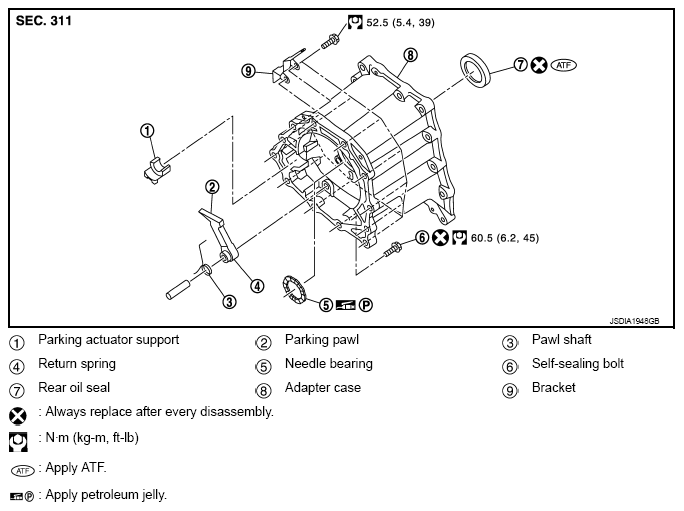 SEC. 311

52.5 (5.4, 39)

9

8

7 ATF

1

2

6 60.5 (6.2, 45)

4

3

5 P

JSDIA1948GB

| | | |
|---|---|---|
| 1 Parking actuator support | 2 Parking pawl | 3 Pawl shaft |
| 4 Return spring | 5 Needle bearing | 6 Self-sealing bolt |
| 7 Rear oil seal | 8 Adapter case | 9 Bracket |

: Always replace after every disassembly.

: N·m (kg-m, ft-lb)

ATF : Apply ATF.

P : Apply petroleum jelly.