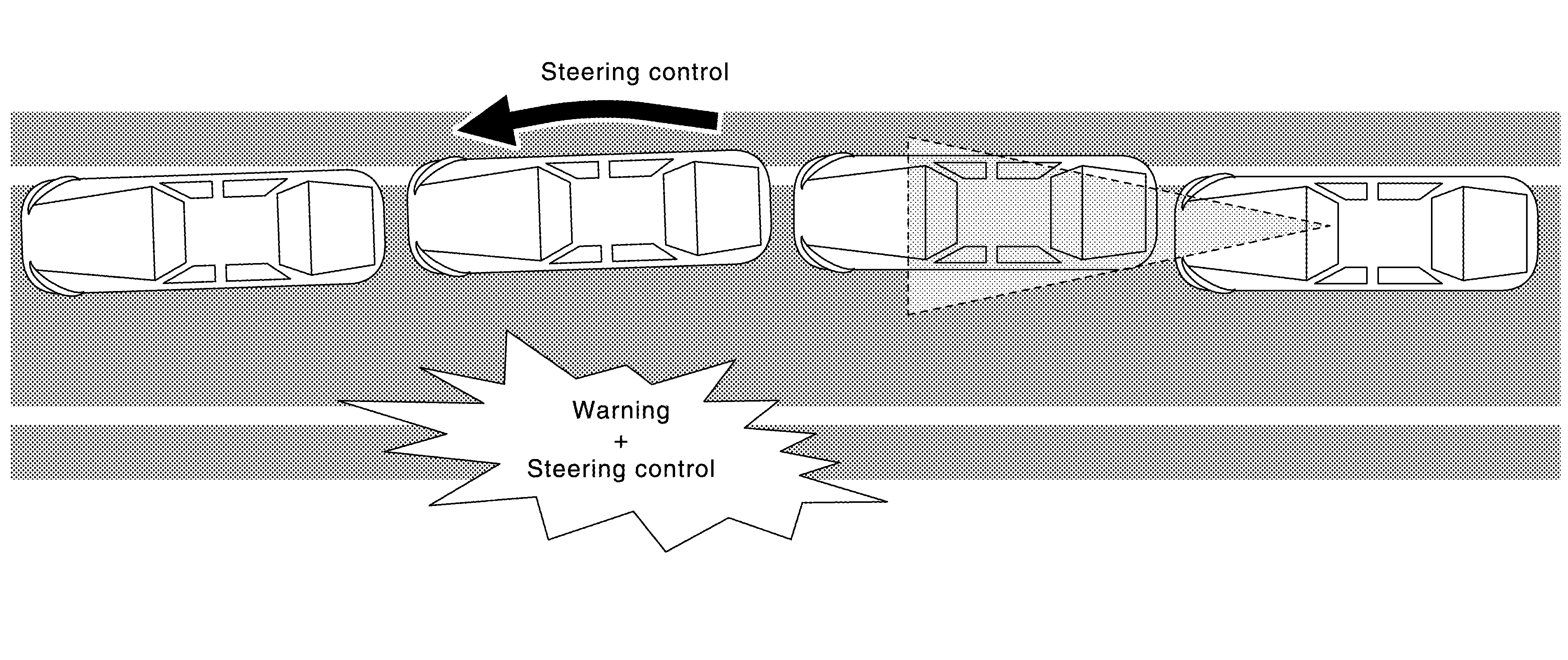 Steering control

Warning
+
Steering control