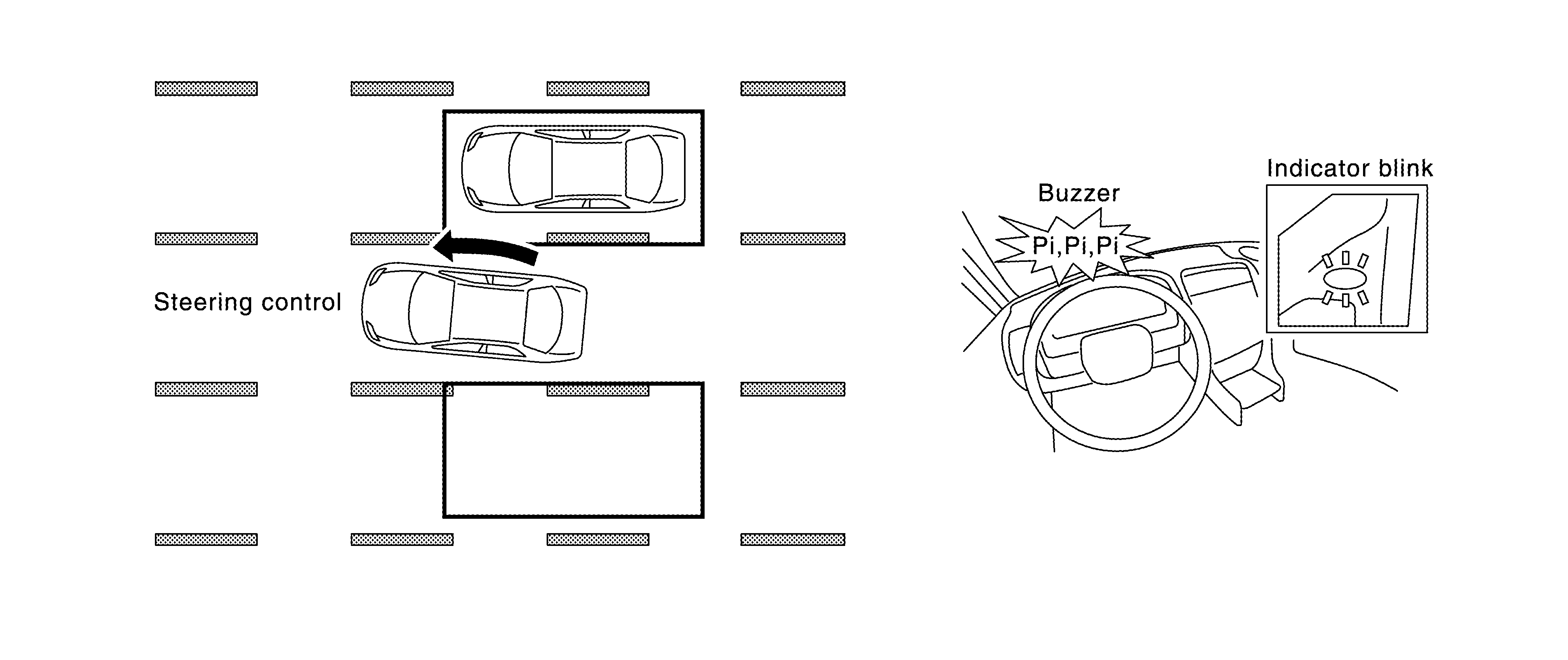 Steering control

Buzzer

Pi,Pi,Pi

Indicator blink