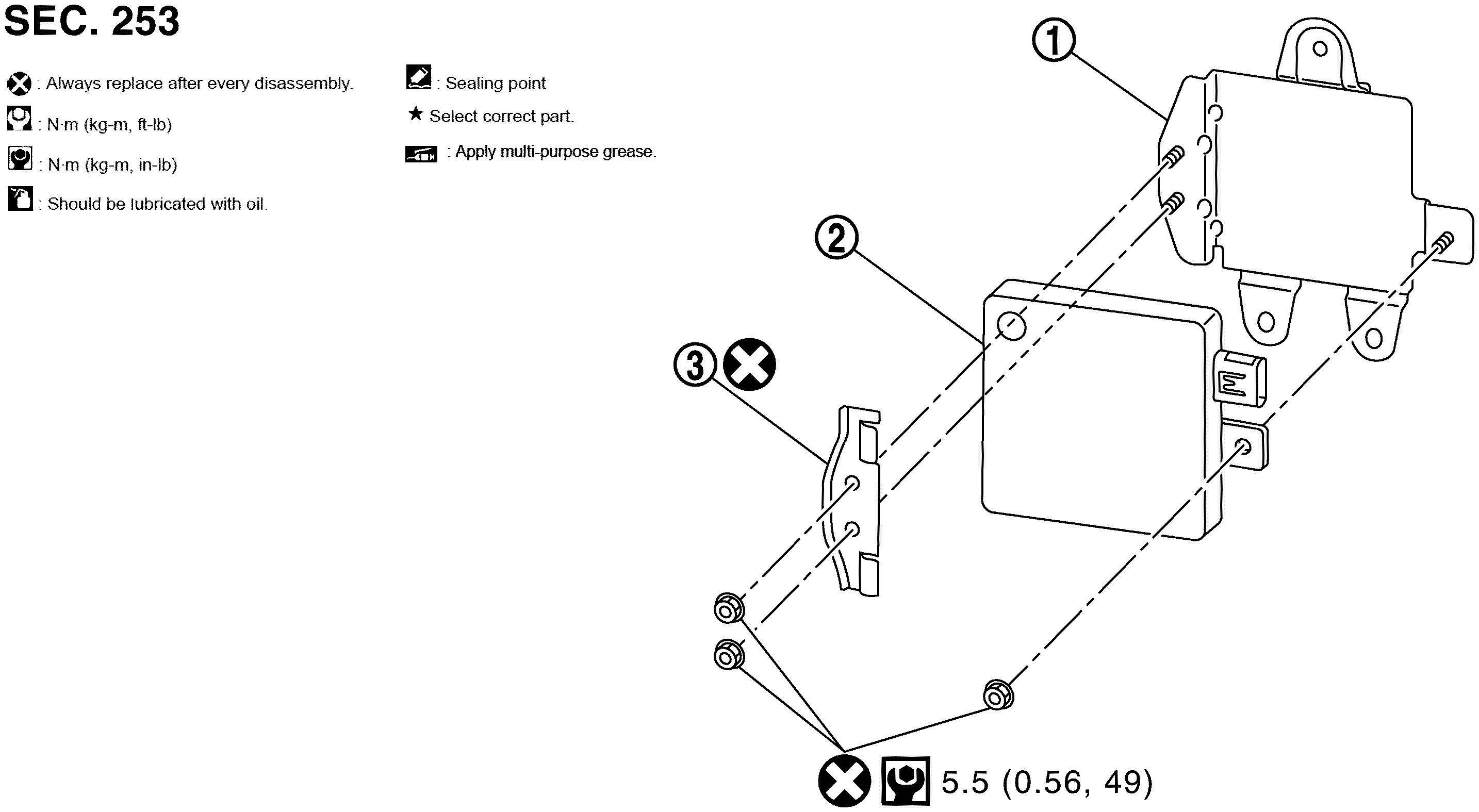 SEC. 253

: Always replace after every disassembly.

: N·m (kg-m, ft-lb)

: N·m (kg-m, in-lb)

: Should be lubricated with oil.

: Sealing point

★ Select correct part.

: Apply multi-purpose grease.

1

2

3

5.5 (0.56, 49)