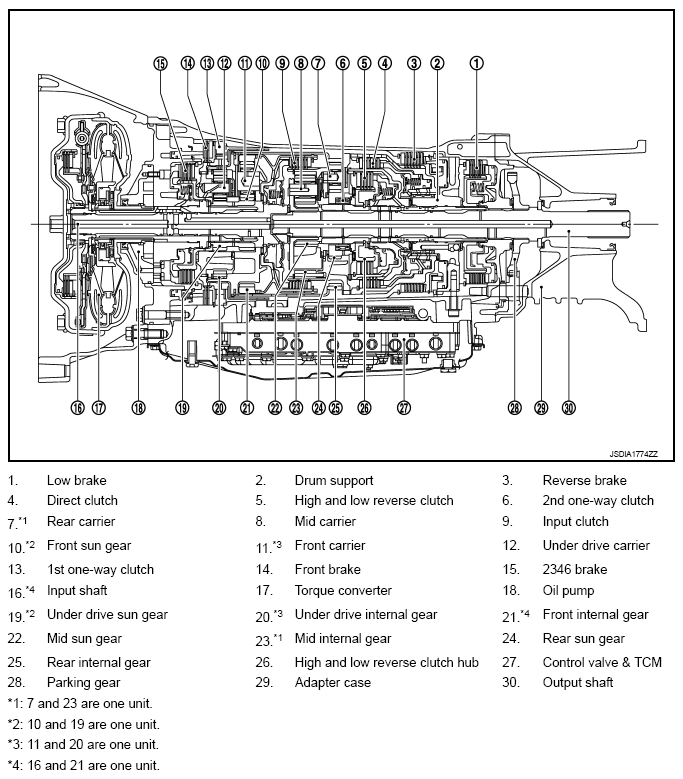 15 14 13 12 11 10 9 8 7 6 5 4 3 2 1

16 17 18 19 20 21 22 23 24 25 26 27 28 29 30

JSDIA1774ZZ

| | | | | | |
|---|---|---|---|---|---|
| 1. | Low brake | 2. | Drum support | 3. | Reverse brake |
| 4. | Direct clutch | 5. | High and low reverse clutch | 6. | 2nd one-way clutch |
| 7.$^{*1}$ | Rear carrier | 8. | Mid carrier | 9. | Input clutch |
| 10.$^{*2}$ | Front sun gear | 11.$^{*3}$ | Front carrier | 12. | Under drive carrier |
| 13. | 1st one-way clutch | 14. | Front brake | 15. | 2346 brake |
| 16.$^{*4}$ | Input shaft | 17. | Torque converter | 18. | Oil pump |
| 19.$^{*2}$ | Under drive sun gear | 20.$^{*3}$ | Under drive internal gear | 21.$^{*4}$ | Front internal gear |
| 22. | Mid sun gear | 23.$^{*1}$ | Mid internal gear | 24. | Rear sun gear |
| 25. | Rear internal gear | 26. | High and low reverse clutch hub | 27. | Control valve & TCM |
| 28. | Parking gear | 29. | Adapter case | 30. | Output shaft |

*1: 7 and 23 are one unit.
*2: 10 and 19 are one unit.
*3: 11 and 20 are one unit.
*4: 16 and 21 are one unit.