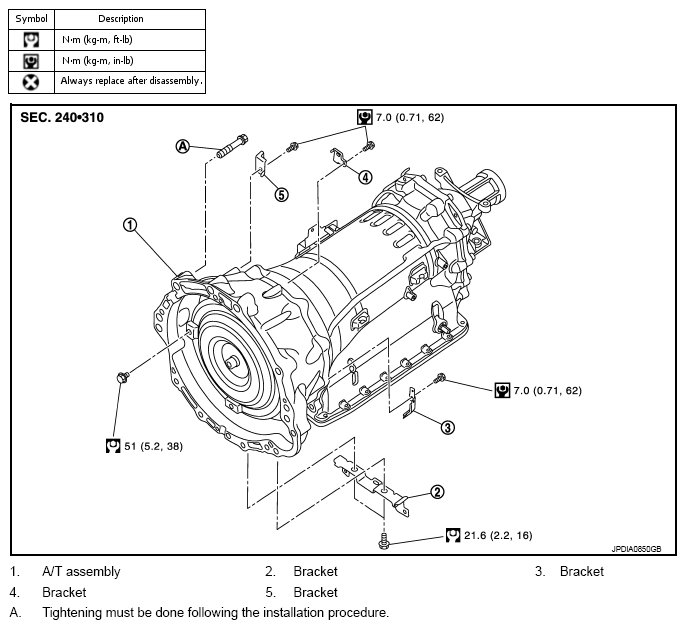 | Symbol | Description |
|---|---|
|  | N·m (kg-m, ft-lb) |
|  | N·m (kg-m, in-lb) |
|  | Always replace after disassembly. |

SEC. 240•310

7.0 (0.71, 62)

A

5

4

1

7.0 (0.71, 62)

3

51 (5.2, 38)

2

21.6 (2.2, 16)

JPDIA0650GB

1. A/T assembly
2. Bracket
3. Bracket
4. Bracket
5. Bracket
A. Tightening must be done following the installation procedure.