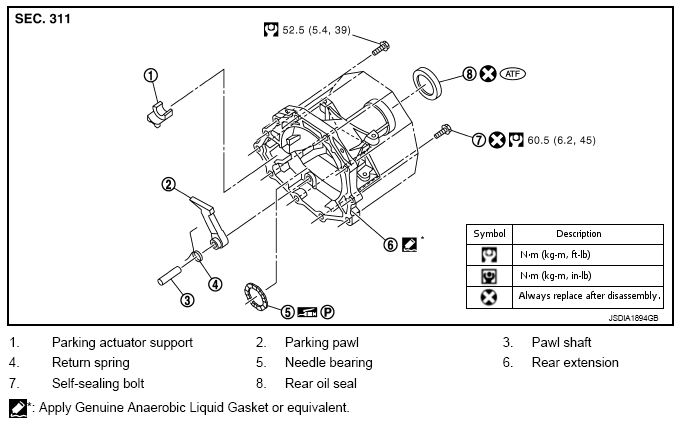 SEC. 311

52.5 (5.4, 39)

1

8 ATF

7 60.5 (6.2, 45)

2

6 *

4

3

5 P

| Symbol | Description |
|---|---|
| | N·m (kg-m, ft-lb) |
| | N·m (kg-m, in-lb) |
| | Always replace after disassembly. |

JSDIA1894GB

1. Parking actuator support
2. Parking pawl
3. Pawl shaft
4. Return spring
5. Needle bearing
6. Rear extension
7. Self-sealing bolt
8. Rear oil seal

*: Apply Genuine Anaerobic Liquid Gasket or equivalent.