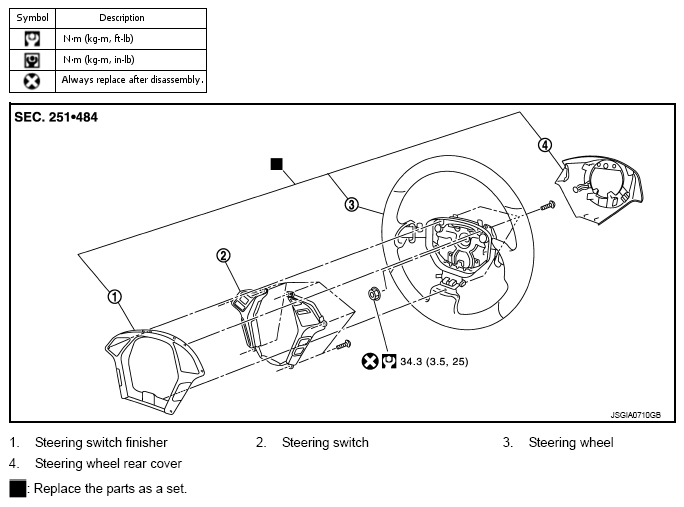 | Symbol | Description |
|---|---|
| | N·m (kg-m, ft-lb) |
| | N·m (kg-m, in-lb) |
| | Always replace after disassembly. |

SEC. 251•484

④

③

②

①

34.3 (3.5, 25)

JSGIA0710GB

1. Steering switch finisher
2. Steering switch
3. Steering wheel
4. Steering wheel rear cover

: Replace the parts as a set.