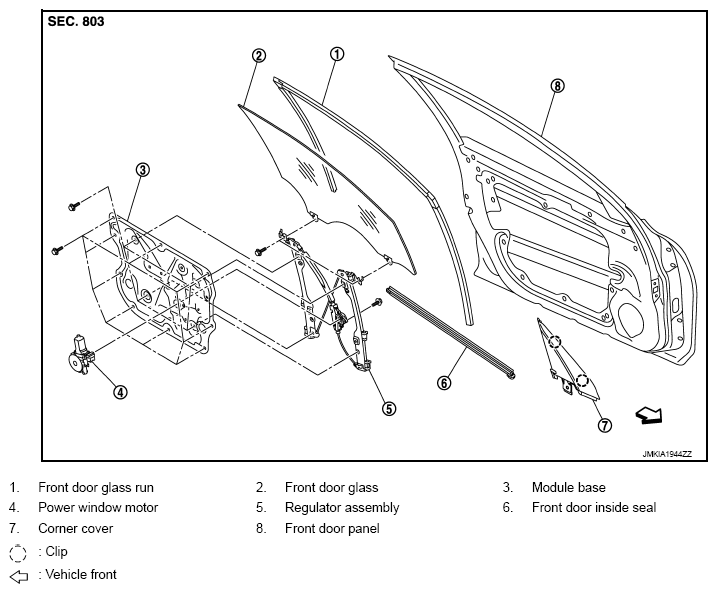 SEC. 803

2
1
8
3
4
5
6
7

JMKIA1944ZZ

1. Front door glass run
2. Front door glass
3. Module base
4. Power window motor
5. Regulator assembly
6. Front door inside seal
7. Corner cover
8. Front door panel

: Clip

: Vehicle front