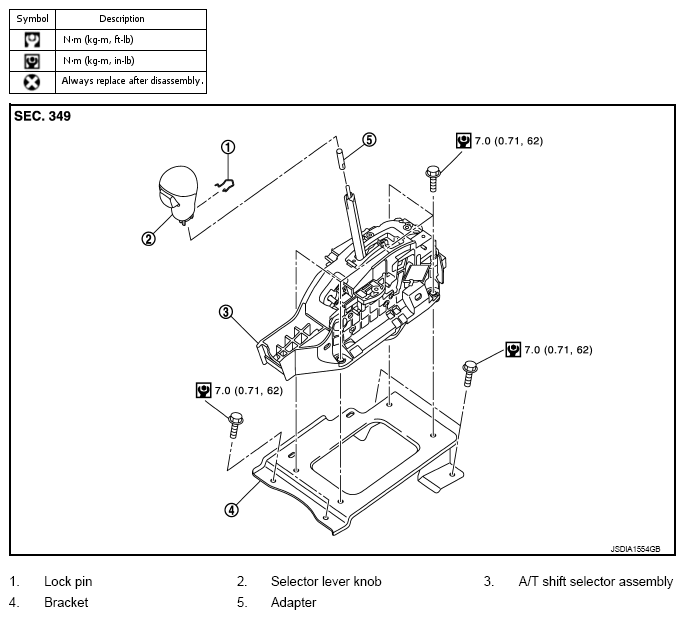 | Symbol | Description |
|---|---|
| | N·m (kg-m, ft-lb) |
| | N·m (kg-m, in-lb) |
| | Always replace after disassembly. |

SEC. 349

①

⑤

7.0 (0.71, 62)

②

③

7.0 (0.71, 62)

7.0 (0.71, 62)

④

JSDIA1554GB

1. Lock pin
2. Selector lever knob
3. A/T shift selector assembly
4. Bracket
5. Adapter