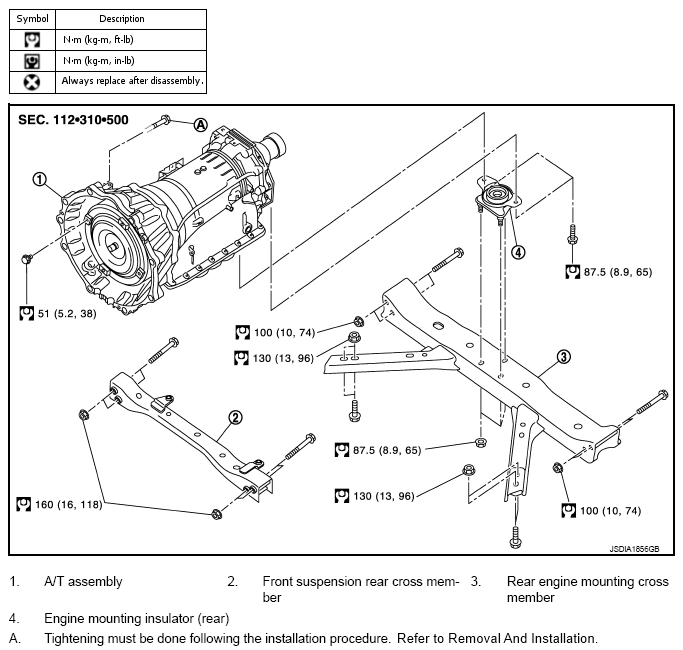 | Symbol | Description |
|---|---|
|  | N·m (kg-m, ft-lb) |
|  | N·m (kg-m, in-lb) |
|  | Always replace after disassembly. |

SEC. 112•310•500

A

1

4

87.5 (8.9, 65)

51 (5.2, 38)

100 (10, 74)

130 (13, 96)

3

2

87.5 (8.9, 65)

130 (13, 96)

160 (16, 118)

100 (10, 74)

JSDIA1856GB

1. A/T assembly
2. Front suspension rear cross member
3. Rear engine mounting cross member
4. Engine mounting insulator (rear)
A. Tightening must be done following the installation procedure. Refer to Removal And Installation.