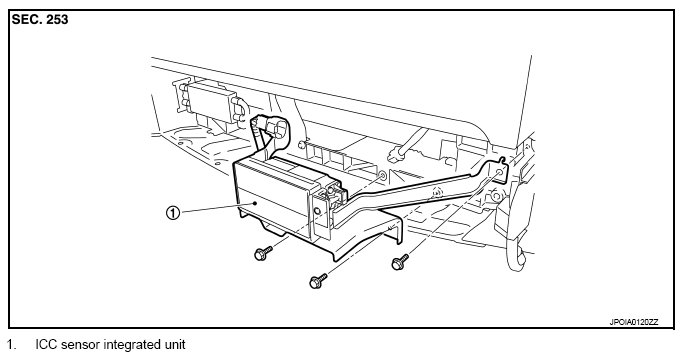 SEC. 253

①

JPOIA0120ZZ

1. ICC sensor integrated unit