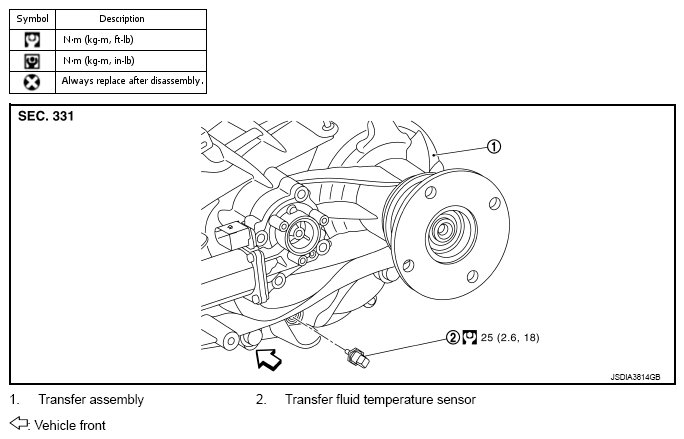 | Symbol | Description |
|---|---|
|  | N·m (kg-m, ft-lb) |
|  | N·m (kg-m, in-lb) |
|  | Always replace after disassembly. |

SEC. 331

1

2 25 (2.6, 18)

JSDIA3814GB

1. Transfer assembly
2. Transfer fluid temperature sensor

: Vehicle front