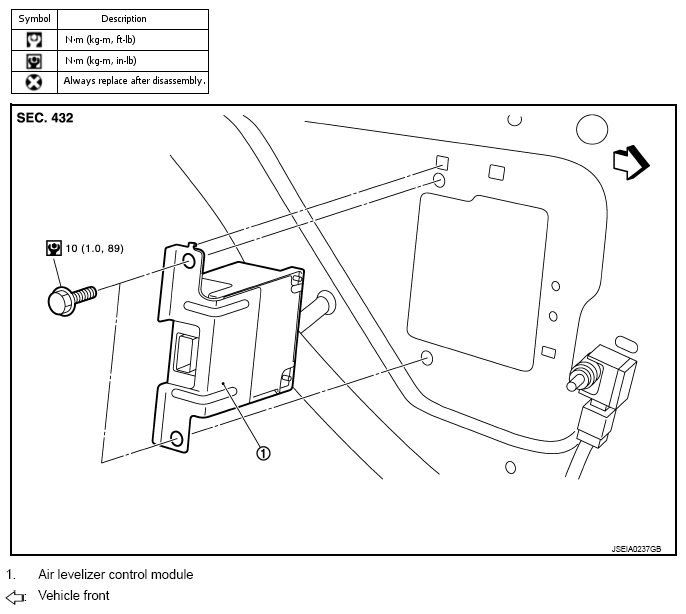 | Symbol | Description |
|---|---|
| | N·m (kg-m, ft-lb) |
| | N·m (kg-m, in-lb) |
| | Always replace after disassembly. |

SEC. 432

10 (1.0, 89)

1

JSEIA0237GB

1. Air levelizer control module

: Vehicle front