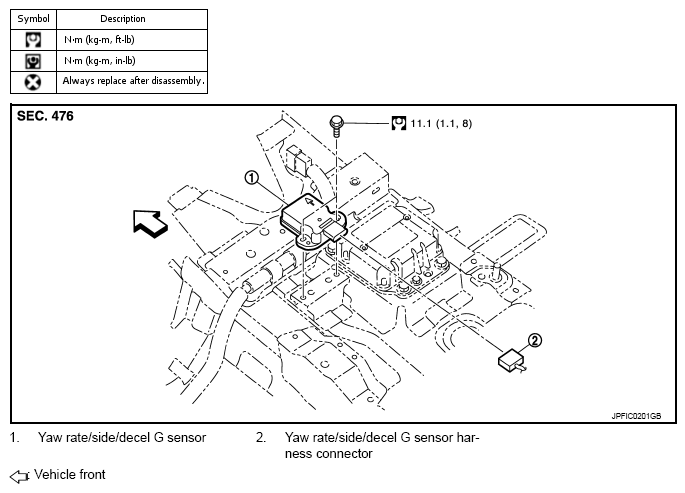 | Symbol | Description |
|---|---|
|  | N·m (kg-m, ft-lb) |
|  | N·m (kg-m, in-lb) |
|  | Always replace after disassembly. |

SEC. 476

11.1 (1.1, 8)

1

2

JPFIC0201GB

1. Yaw rate/side/decel G sensor

2. Yaw rate/side/decel G sensor harness connector

Vehicle front