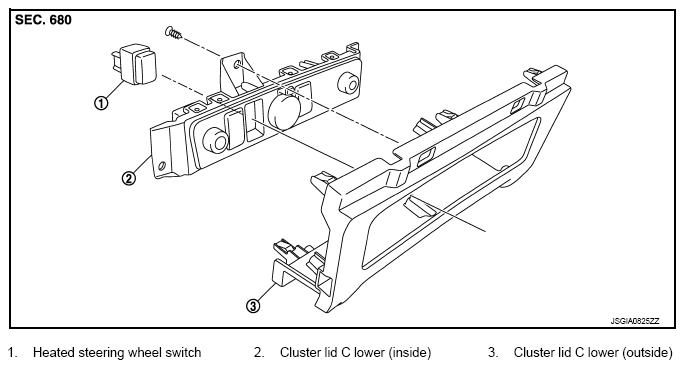 SEC. 680

①

②

③

JSGIA0825ZZ

1. Heated steering wheel switch 2. Cluster lid C lower (inside) 3. Cluster lid C lower (outside)