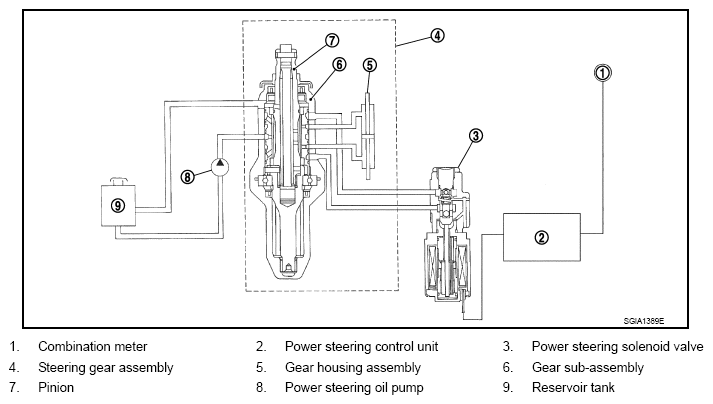 ⑦
④
⑥
⑤
①
③
⑧
⑨
②
SGIA1369E

1. Combination meter
2. Power steering control unit
3. Power steering solenoid valve
4. Steering gear assembly
5. Gear housing assembly
6. Gear sub-assembly
7. Pinion
8. Power steering oil pump
9. Reservoir tank