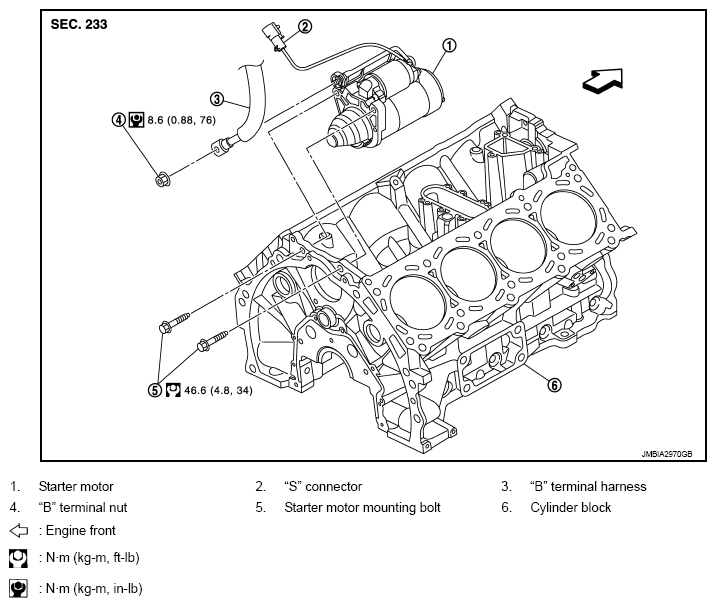 SEC. 233

2

1

3

4 8.6 (0.88, 76)

5 46.6 (4.8, 34)

6

JMBIA2970GB

1. Starter motor
2. "S" connector
3. "B" terminal harness
4. "B" terminal nut
5. Starter motor mounting bolt
6. Cylinder block

: Engine front

: N·m (kg-m, ft-lb)

: N·m (kg-m, in-lb)