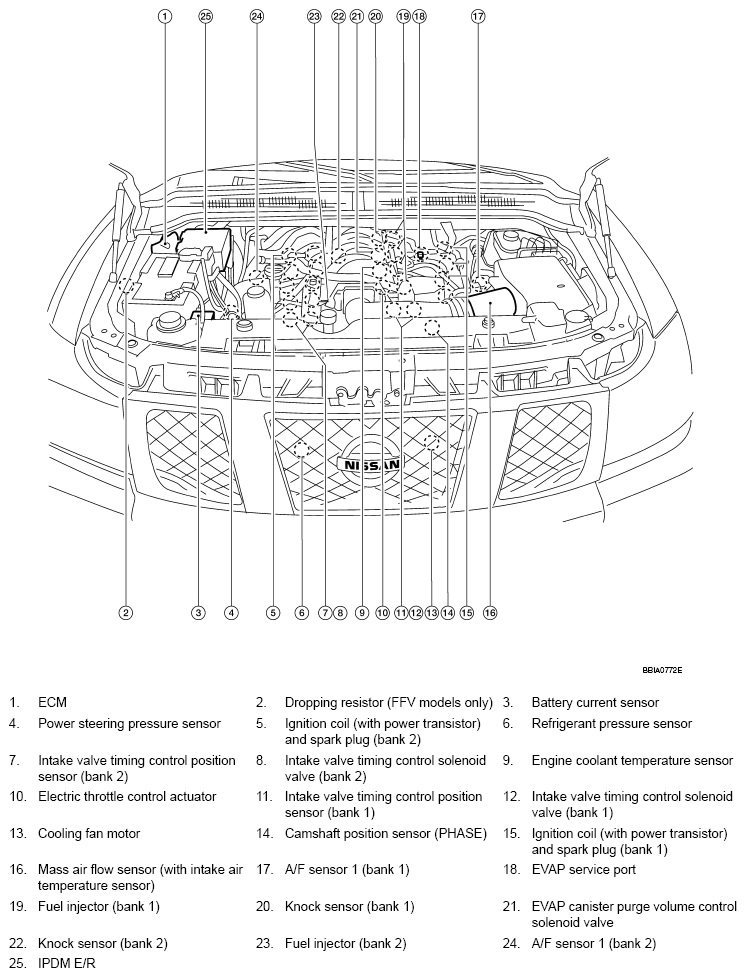 1 25 24 23 22 21 20 19 18 17

NISSAN

2 3 4 5 6 7 8 9 10 11 12 13 14 15 16

BBIA0772E

1. ECM
2. Dropping resistor (FFV models only)
3. Battery current sensor
4. Power steering pressure sensor
5. Ignition coil (with power transistor) and spark plug (bank 2)
6. Refrigerant pressure sensor
7. Intake valve timing control position sensor (bank 2)
8. Intake valve timing control solenoid valve (bank 2)
9. Engine coolant temperature sensor
10. Electric throttle control actuator
11. Intake valve timing control position sensor (bank 1)
12. Intake valve timing control solenoid valve (bank 1)
13. Cooling fan motor
14. Camshaft position sensor (PHASE)
15. Ignition coil (with power transistor) and spark plug (bank 1)
16. Mass air flow sensor (with intake air temperature sensor)
17. A/F sensor 1 (bank 1)
18. EVAP service port
19. Fuel injector (bank 1)
20. Knock sensor (bank 1)
21. EVAP canister purge volume control solenoid valve
22. Knock sensor (bank 2)
23. Fuel injector (bank 2)
24. A/F sensor 1 (bank 2)
25. IPDM E/R