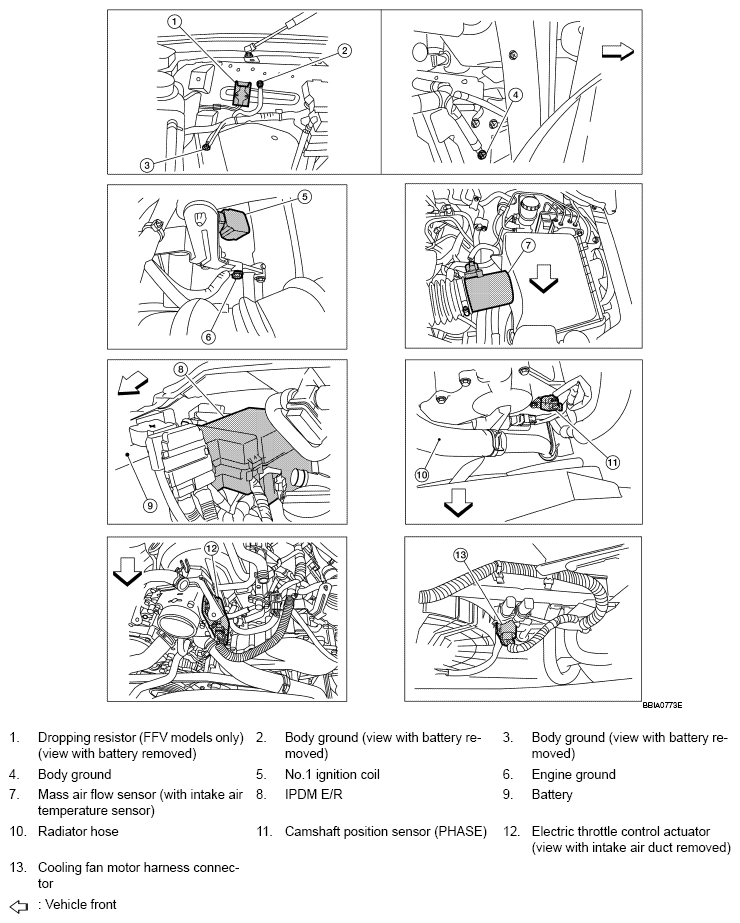 1
2
3
4
5
6
7
8
9
10
11
12
13
BBIA0773E

1. Dropping resistor (FFV models only) (view with battery removed)
2. Body ground (view with battery removed)
3. Body ground (view with battery removed)
4. Body ground
5. No.1 ignition coil
6. Engine ground
7. Mass air flow sensor (with intake air temperature sensor)
8. IPDM E/R
9. Battery
10. Radiator hose
11. Camshaft position sensor (PHASE)
12. Electric throttle control actuator (view with intake air duct removed)
13. Cooling fan motor harness connector

: Vehicle front