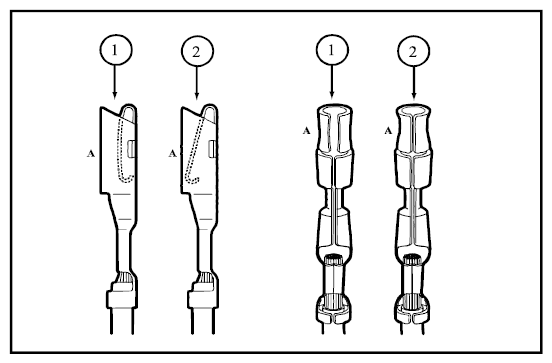 1
2
A
A
1
2
A
A