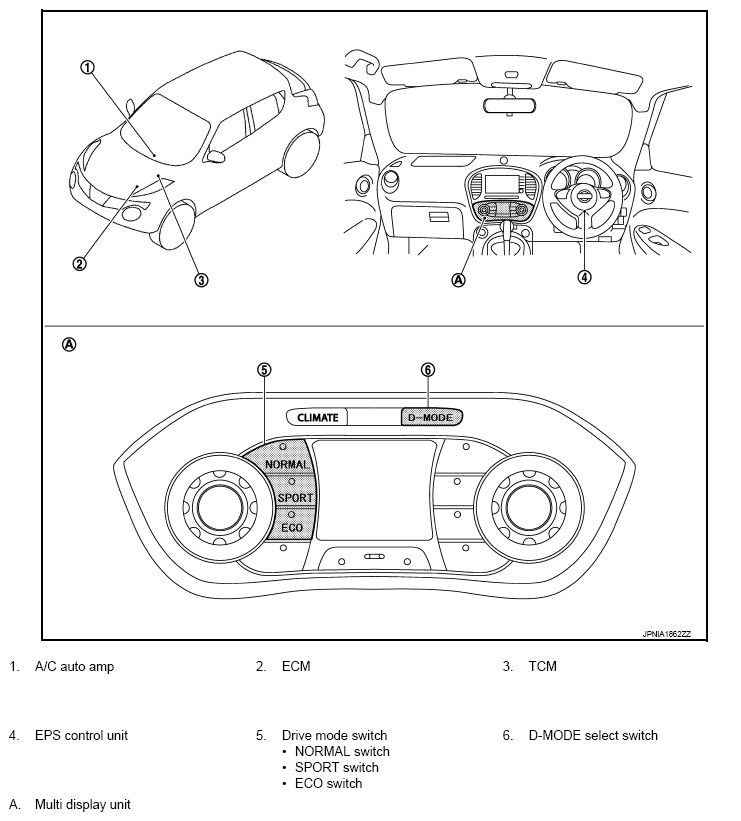 ①
②
③
Ⓐ
④

Ⓐ
⑤
⑥
CLIMATE
D-MODE
NORMAL
SPORT
ECO

JPNIA1862ZZ

1. A/C auto amp
2. ECM
3. TCM

4. EPS control unit
5. Drive mode switch
• NORMAL switch
• SPORT switch
• ECO switch
6. D-MODE select switch

A. Multi display unit