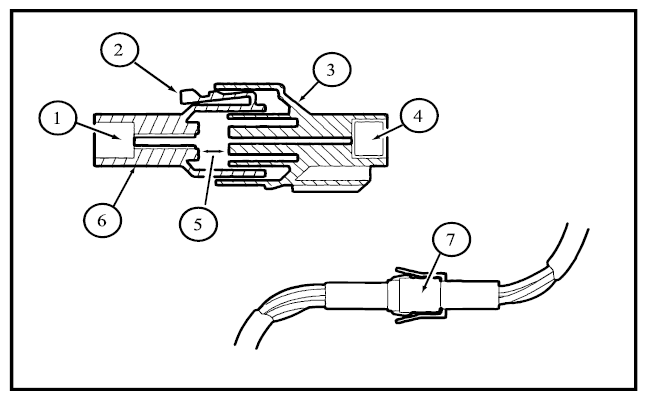 2
3
1
4
6
5
7