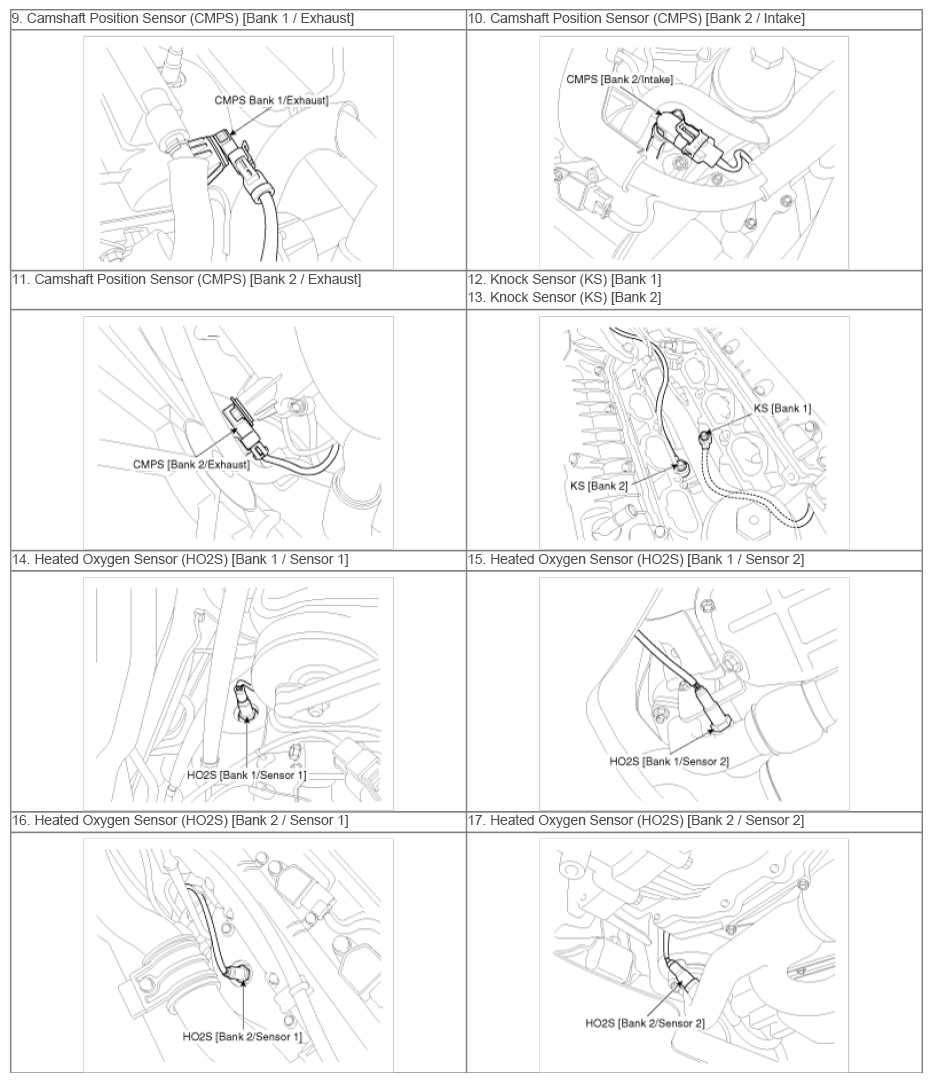 | 9. Camshaft Position Sensor (CMPS) [Bank 1 / Exhaust] | 10. Camshaft Position Sensor (CMPS) [Bank 2 / Intake] |
|---|---|
| CMPS Bank 1/Exhaust] | CMPS [Bank 2/Intake] |
| 11. Camshaft Position Sensor (CMPS) [Bank 2 / Exhaust] | 12. Knock Sensor (KS) [Bank 1] 13. Knock Sensor (KS) [Bank 2] |
| CMPS [Bank 2/Exhaust] | KS [Bank 1] KS [Bank 2] |
| 14. Heated Oxygen Sensor (HO2S) [Bank 1 / Sensor 1] | 15. Heated Oxygen Sensor (HO2S) [Bank 1 / Sensor 2] |
| HO2S [Bank 1/Sensor 1] | HO2S [Bank 1/Sensor 2] |
| 16. Heated Oxygen Sensor (HO2S) [Bank 2 / Sensor 1] | 17. Heated Oxygen Sensor (HO2S) [Bank 2 / Sensor 2] |
| HO2S [Bank 2/Sensor 1] | HO2S [Bank 2/Sensor 2] |