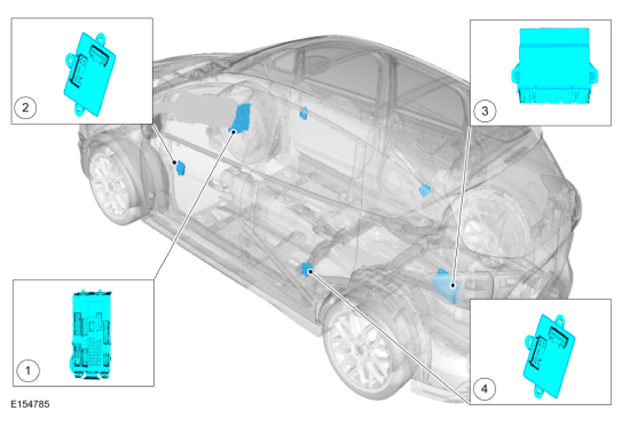 2

3

1

4

E154785