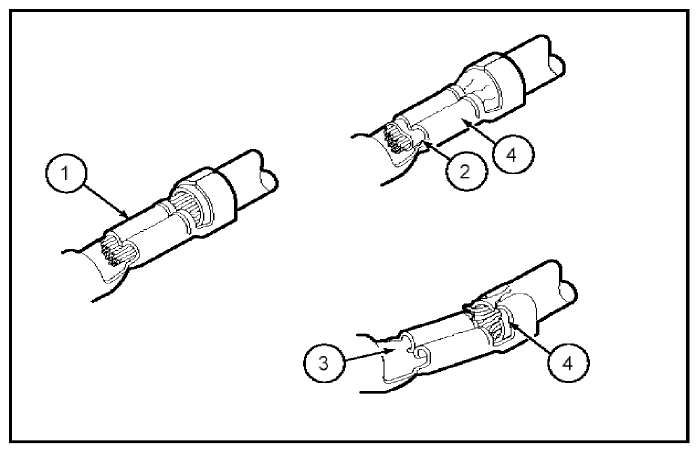 1

2

4

3

4