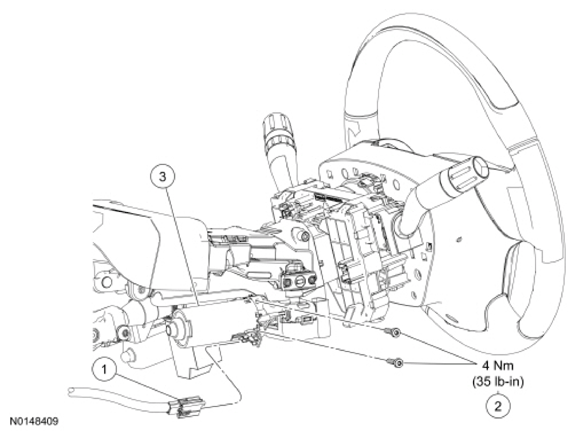 3

1

4 Nm
(35 lb-in)

2

N0148409