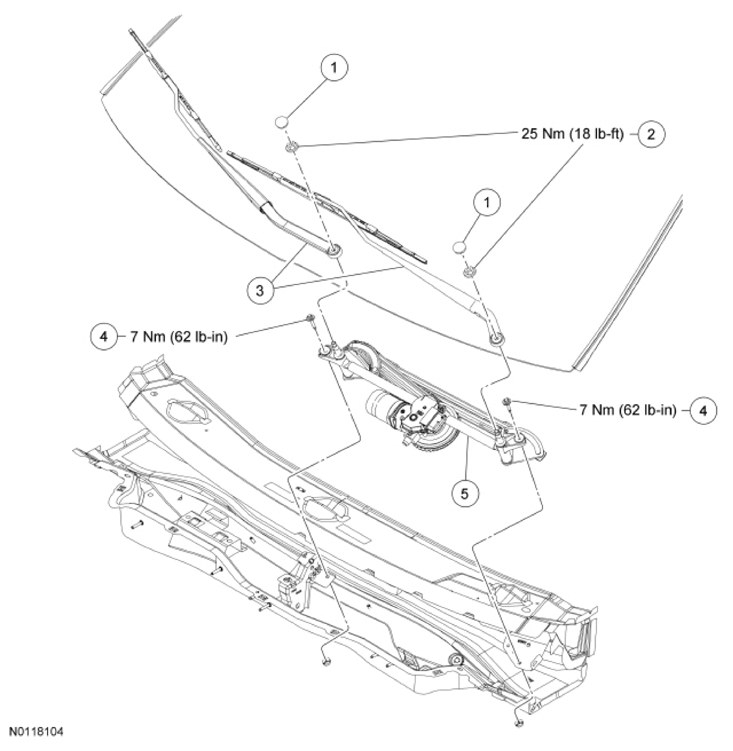 1

25 Nm (18 lb-ft) 2

1

3

4 7 Nm (62 lb-in)

7 Nm (62 lb-in) 4

5

N0118104