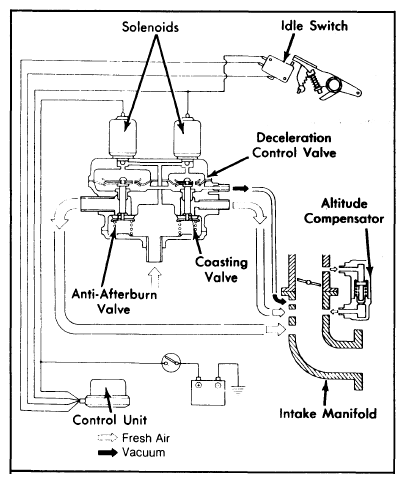 Solenoids

Idle Switch

Deceleration Control Valve

Altitude Compensator

Coasting Valve

Anti-Afterburn Valve

Control Unit

Intake Manifold

Fresh Air

Vacuum