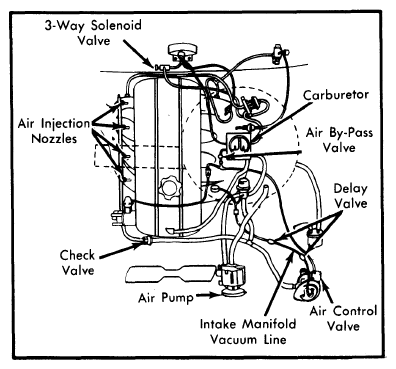 3-Way Solenoid Valve

Carburetor

Air Injection Nozzles

Air By-Pass Valve

Delay Valve

Check Valve

Air Pump

Intake Manifold Vacuum Line

Air Control Valve