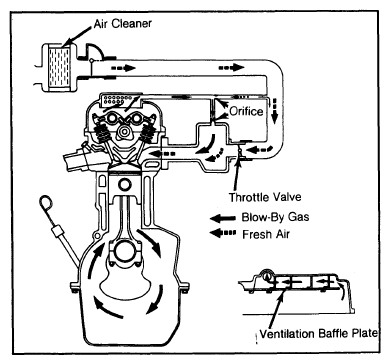 Air Cleaner

Orifice

Throttle Valve

Blow-By Gas

Fresh Air

Ventilation Baffle Plate