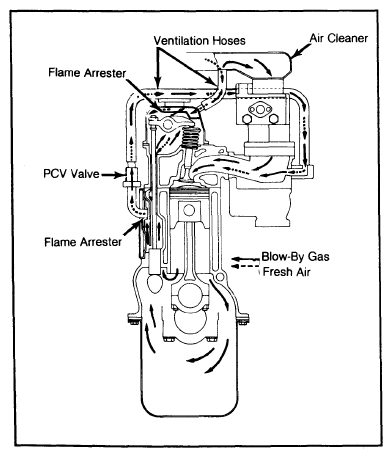 Ventilation Hoses
Air Cleaner
Flame Arrester
PCV Valve
Flame Arrester
Blow-By Gas
Fresh Air