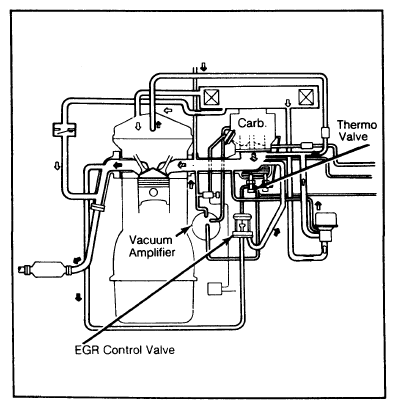 Carb.

Thermo Valve

Vacuum Amplifier

EGR Control Valve