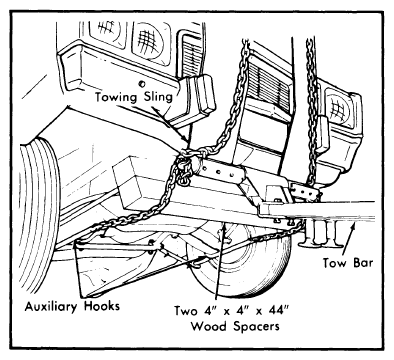 Towing Sling

Tow Bar

Auxiliary Hooks

Two 4" x 4" x 44" Wood Spacers