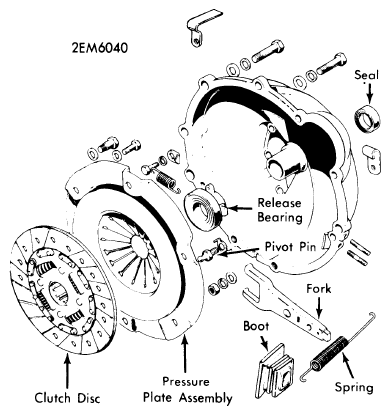 2EM6040

Seal

Release Bearing

Pivot Pin

Fork

Boot

Spring

Pressure Plate Assembly

Clutch Disc