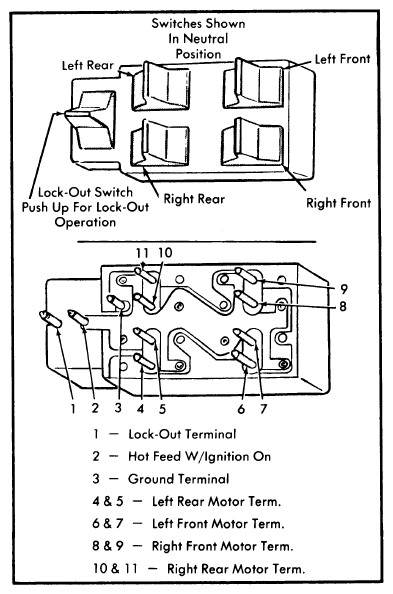 Switches Shown In Neutral Position

Left Rear

Left Front

Lock-Out Switch Push Up For Lock-Out Operation

Right Rear

Right Front

11 10

9

8

1 2 3 4 5 6 7

1 — Lock-Out Terminal

2 — Hot Feed W/Ignition On

3 — Ground Terminal

4 & 5 — Left Rear Motor Term.

6 & 7 — Left Front Motor Term.

8 & 9 — Right Front Motor Term.

10 & 11 — Right Rear Motor Term.