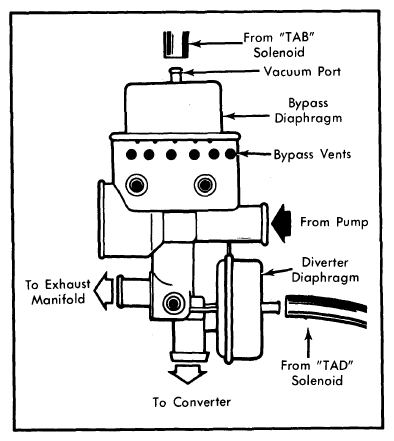 From "TAB" Solenoid

Vacuum Port

Bypass Diaphragm

Bypass Vents

From Pump

Diverter Diaphragm

To Exhaust Manifold

From "TAD" Solenoid

To Converter