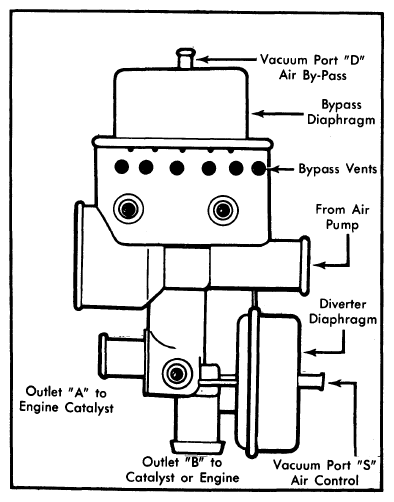 Vacuum Port "D"
Air By-Pass

Bypass
Diaphragm

Bypass Vents

From Air
Pump

Diverter
Diaphragm

Outlet "A" to
Engine Catalyst

Outlet "B" to
Catalyst or Engine

Vacuum Port "S"
Air Control