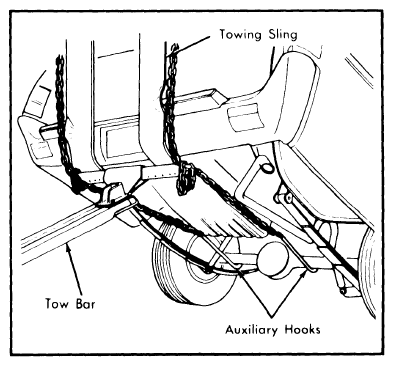 Towing Sling

Tow Bar

Auxiliary Hooks