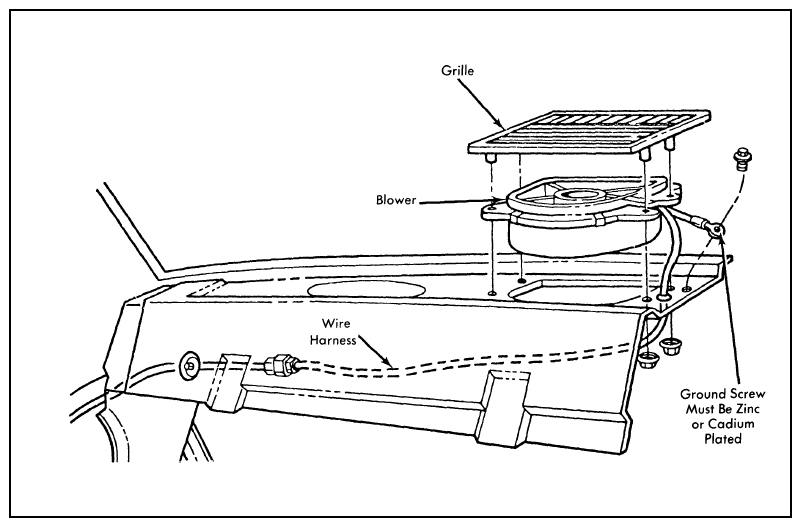 Grille

Blower

Wire Harness

Ground Screw Must Be Zinc or Cadium Plated