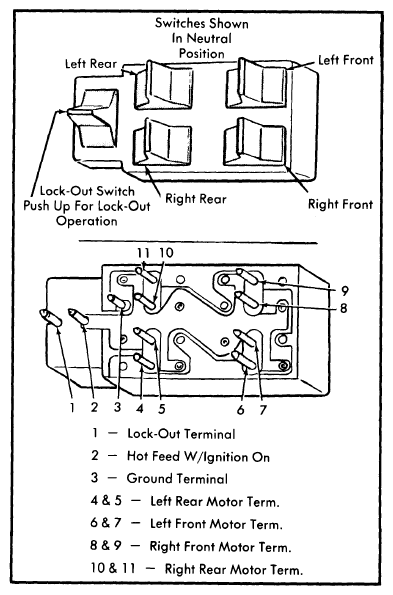 Switches Shown In Neutral Position

Left Rear

Left Front

Lock-Out Switch Push Up For Lock-Out Operation

Right Rear

Right Front

11 10

9

8

1 2 3 4 5 6 7

1 — Lock-Out Terminal

2 — Hot Feed W/Ignition On

3 — Ground Terminal

4 & 5 — Left Rear Motor Term.

6 & 7 — Left Front Motor Term.

8 & 9 — Right Front Motor Term.

10 & 11 — Right Rear Motor Term.